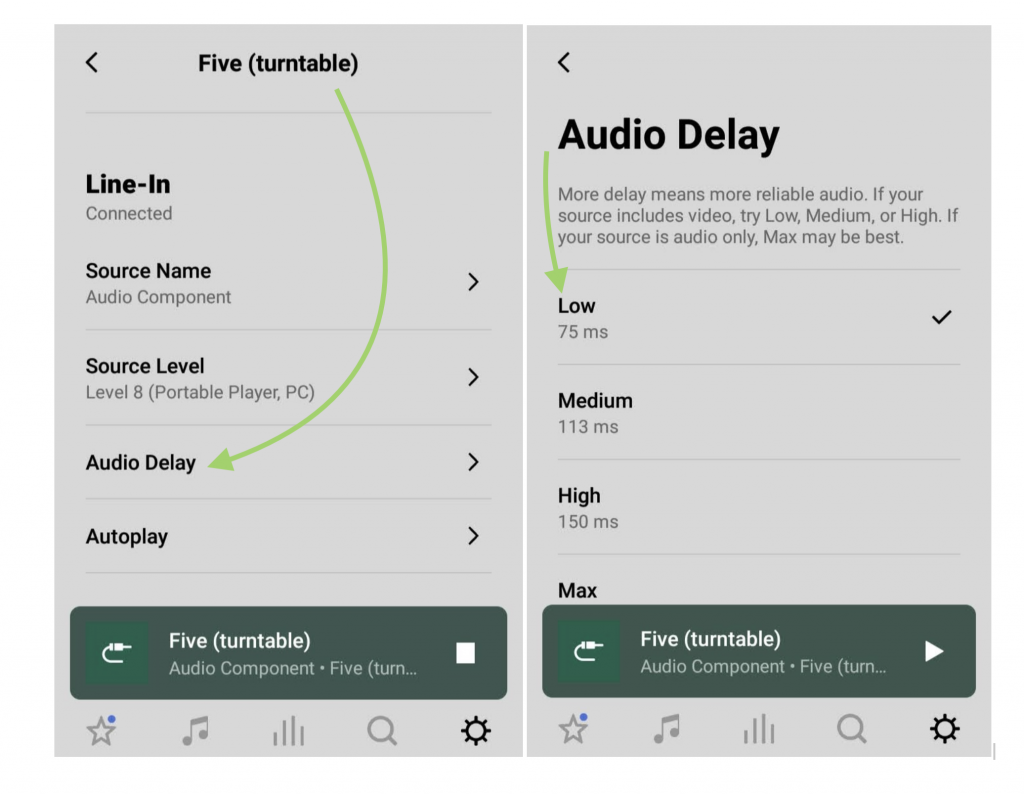 Five (turntable)

Line-In
Connected

Source Name
Audio Component

Source Level
Level 8 (Portable Player, PC)

Audio Delay

Autoplay

Five (turntable)
Audio Component • Five (turn...

Audio Delay

More delay means more reliable audio. If your source includes video, try Low, Medium, or High. If your source is audio only, Max may be best.

Low
75 ms

Medium
113 ms

High
150 ms

Max

Five (turntable)
Audio Component • Five (turn...