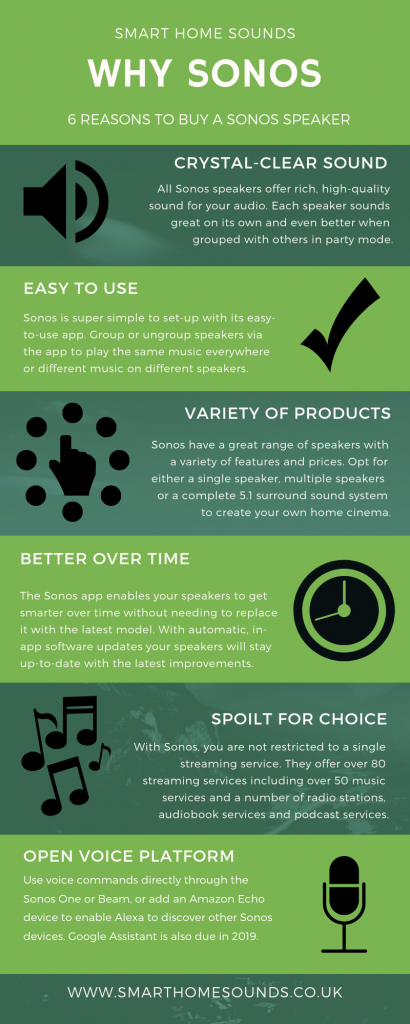 SMART HOME SOUNDS

WHY SONOS

6 REASONS TO BUY A SONOS SPEAKER

CRYSTAL-CLEAR SOUND

All Sonos speakers offer rich, high-quality sound for your audio. Each speaker sounds great on its own and even better when grouped with others in party mode.

EASY TO USE

Sonos is super simple to set-up with its easy-to-use app. Group or ungroup speakers via the app to play the same music everywhere or different music on different speakers.

VARIETY OF PRODUCTS

Sonos have a great range of speakers with a variety of features and prices. Opt for either a single speaker, multiple speakers or a complete 5.1 surround sound system to create your own home cinema.

BETTER OVER TIME

The Sonos app enables your speakers to get smarter over time without needing to replace it with the latest model. With automatic, in-app software updates your speakers will stay up-to-date with the latest improvements.

SPOILT FOR CHOICE

With Sonos, you are not restricted to a single streaming service. They offer over 80 streaming services including over 50 music services and a number of radio stations, audiobook services and podcast services.

OPEN VOICE PLATFORM

Use voice commands directly through the Sonos One or Beam, or add an Amazon Echo device to enable Alexa to discover other Sonos devices. Google Assistant is also due in 2019.

WWW.SMARTHOMESOUNDS.CO.UK