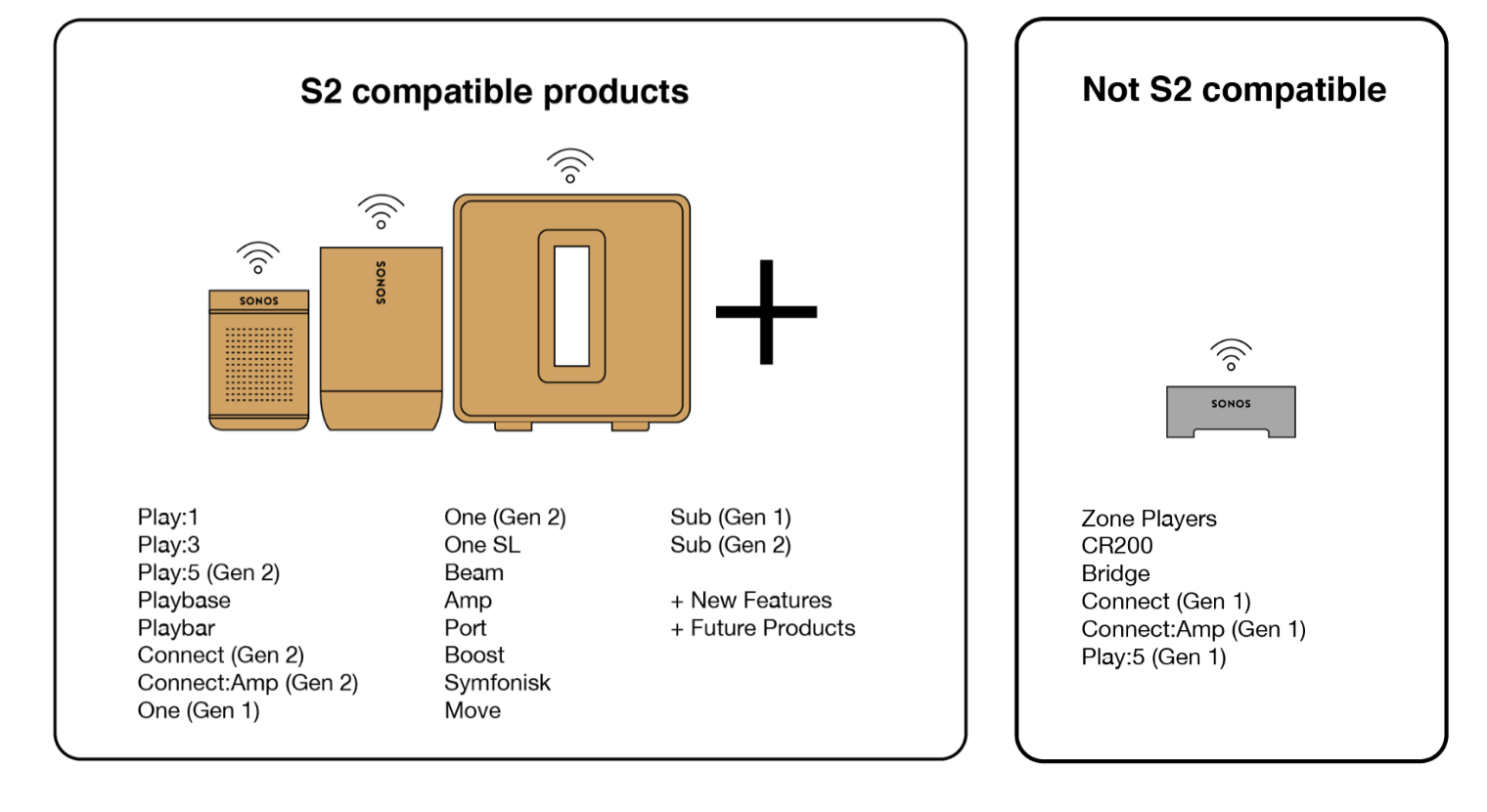 S2 compatible products

SONOS

SONOS

Play:1
Play:3
Play:5 (Gen 2)
Playbase
Playbar
Connect (Gen 2)
Connect:Amp (Gen 2)
One (Gen 1)

One (Gen 2)
One SL
Beam
Amp
Port
Boost
Symfonisk
Move

Sub (Gen 1)
Sub (Gen 2)

+ New Features
+ Future Products

Not S2 compatible

SONOS

Zone Players
CR200
Bridge
Connect (Gen 1)
Connect:Amp (Gen 1)
Play:5 (Gen 1)