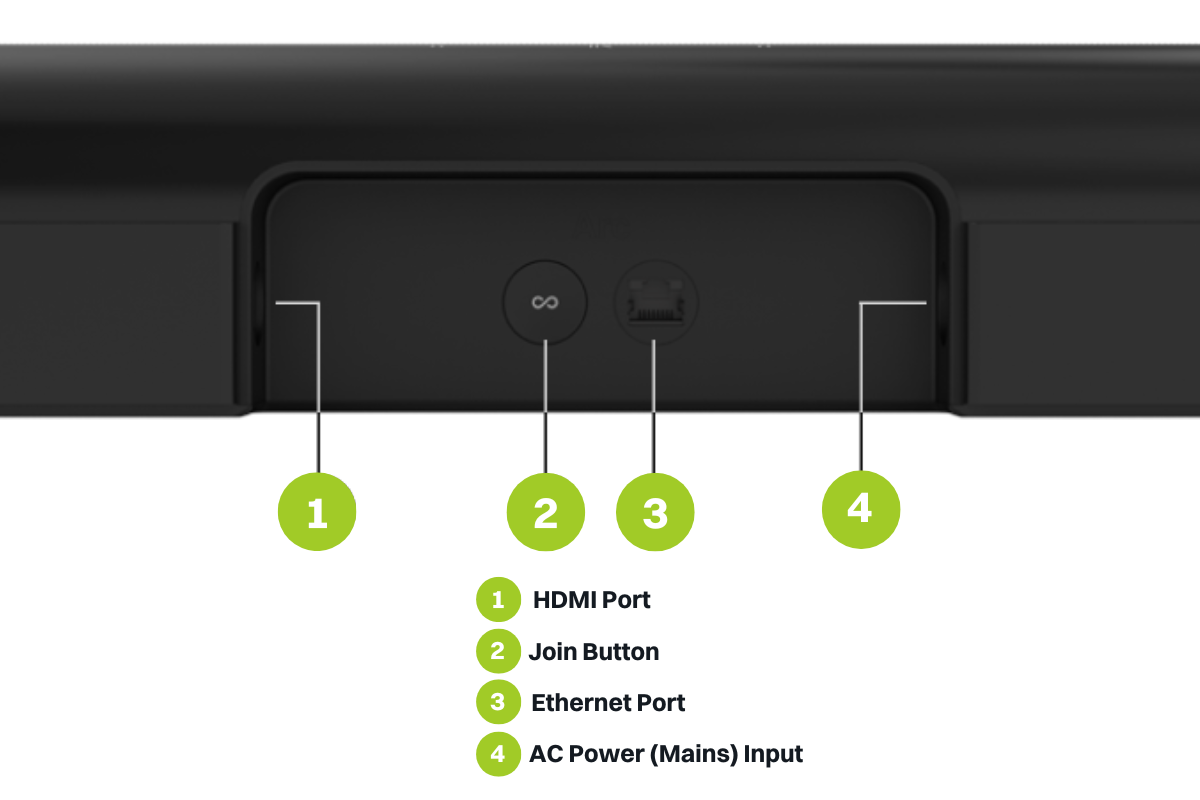 1
2
3
4

1 HDMI Port
2 Join Button
3 Ethernet Port
4 AC Power (Mains) Input